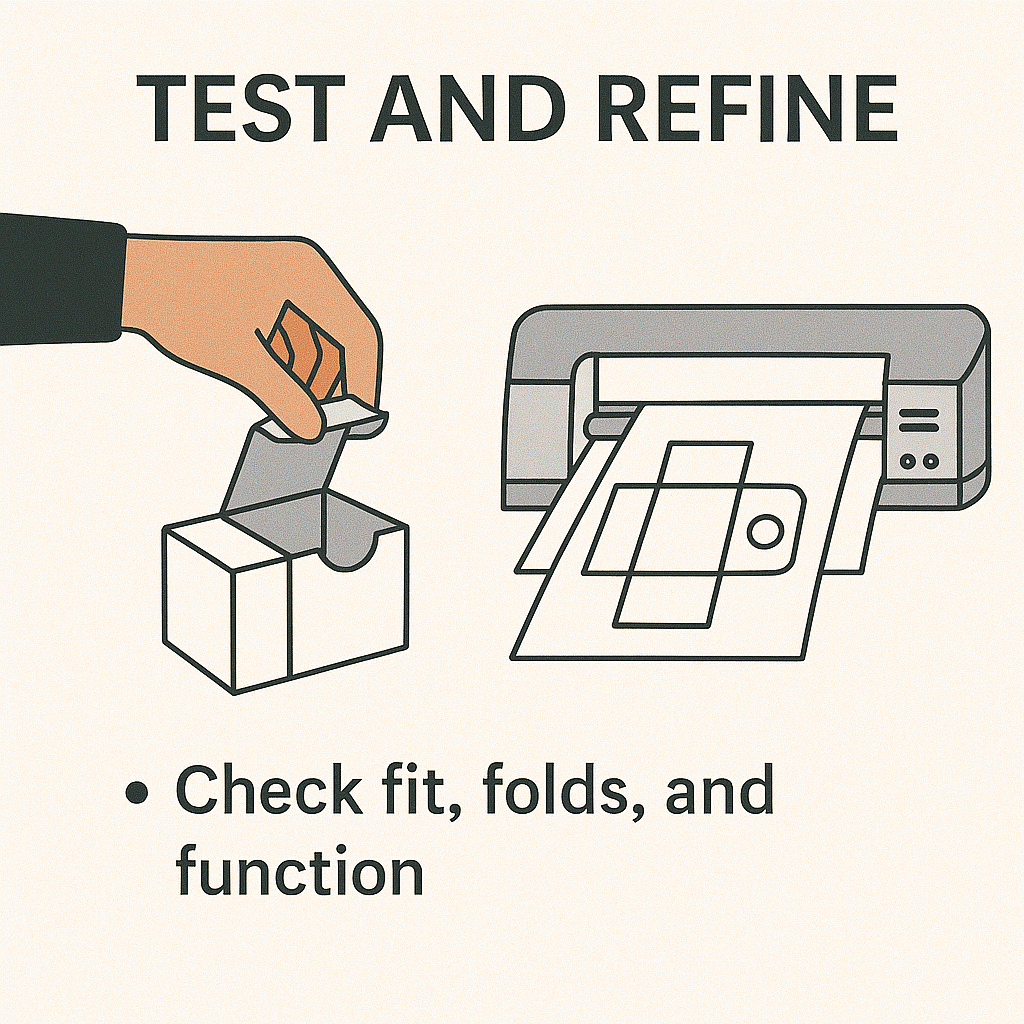 TEST AND REFINE

• Check fit, folds, and function