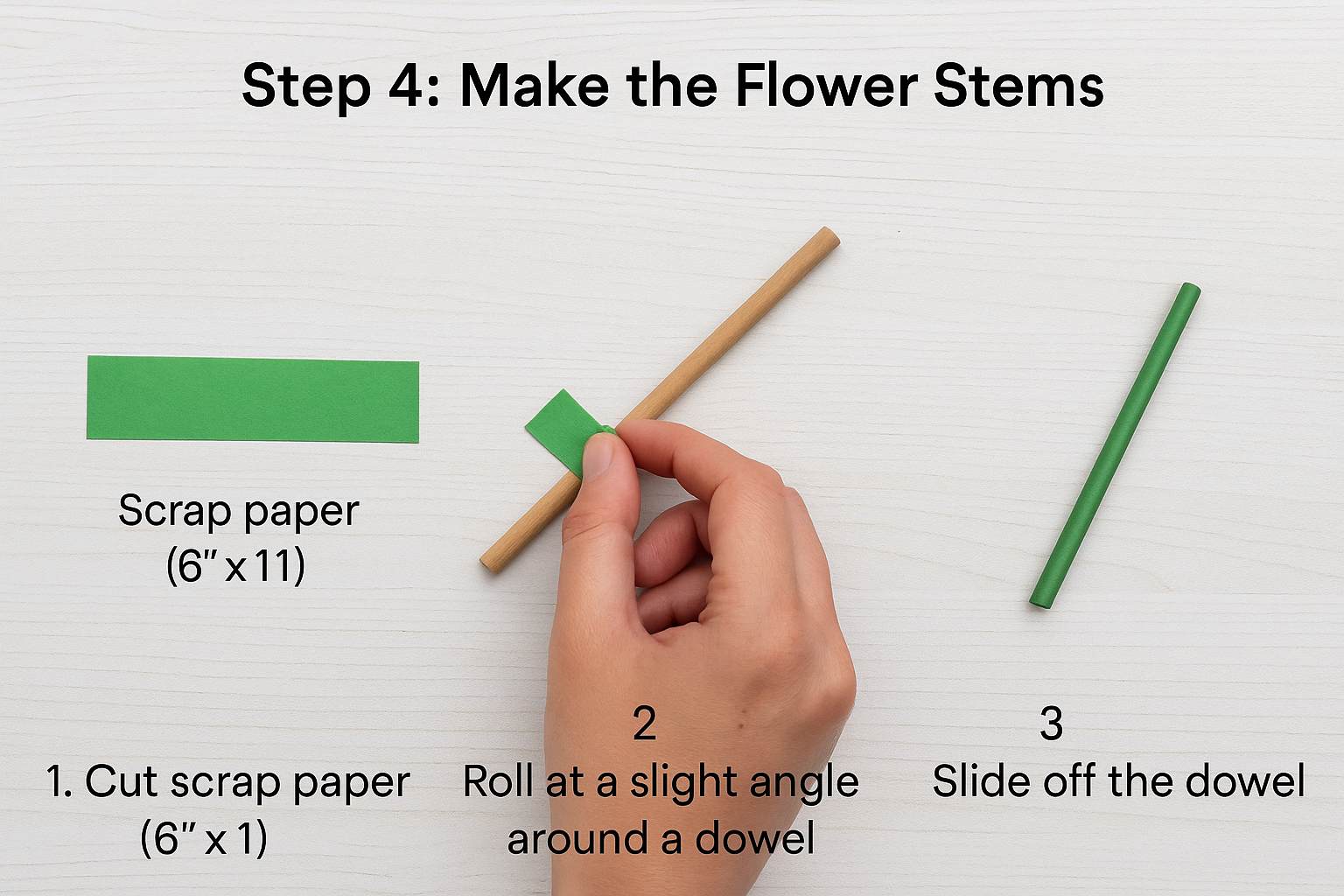 Step 4: Make the Flower Stems

Scrap paper
(6″ x 11)

1. Cut scrap paper
(6″ x 1)

2
Roll at a slight angle around a dowel

3
Slide off the dowel